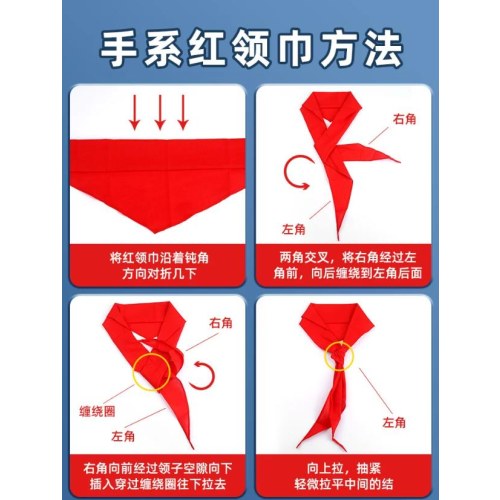 手系红领巾方法

将红领巾沿着钝角方向对折几下

右角

左角

两角交叉，将右角经过左角前，向后缠绕到左角后面

右角

缠绕圈

左角

右角向前经过领子空隙向下插入穿过缠绕圈往下拉去

左角

向上拉，抽紧
轻微拉平中间的结