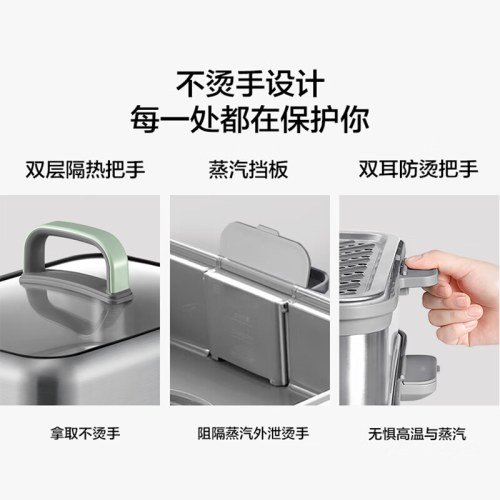 不烫手设计
每一处都在保护你

双层隔热把手

蒸汽挡板

双耳防烫把手

拿取不烫手

阻隔蒸汽外泄烫手

无惧高温与蒸汽