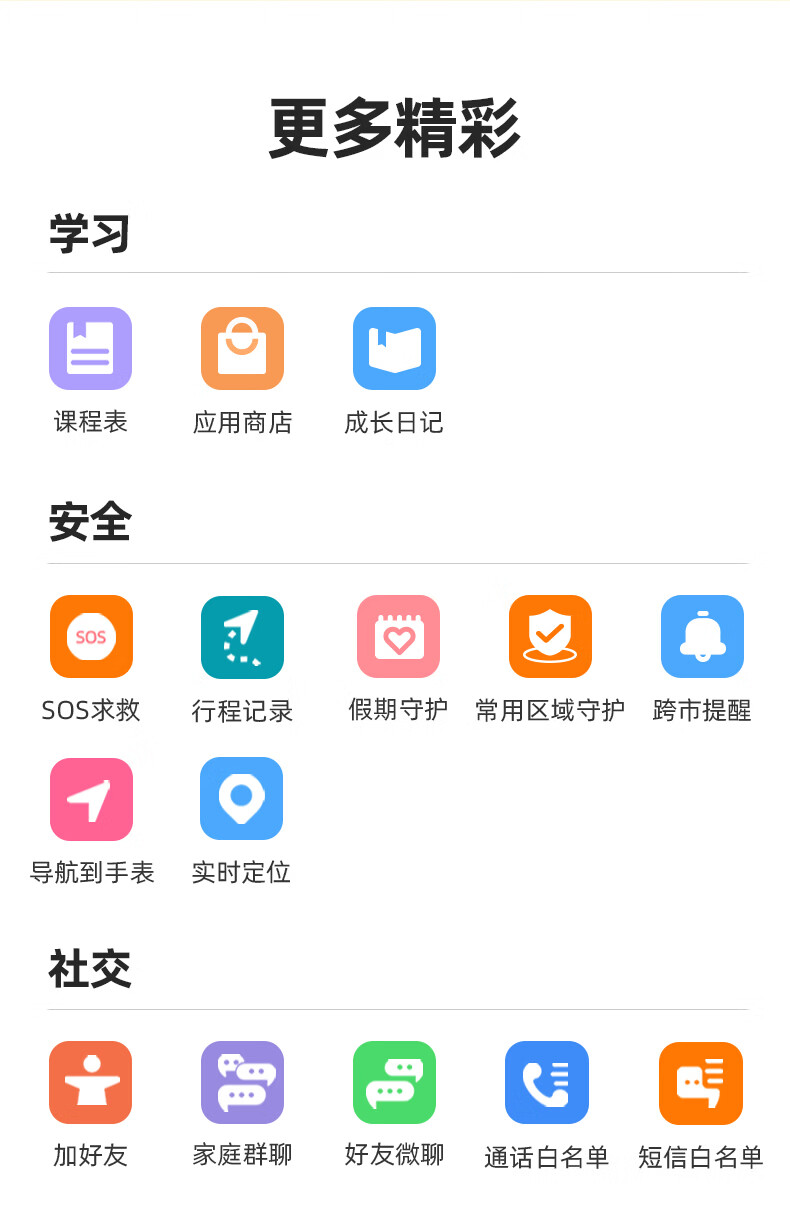 更多精彩

学习

课程表
应用商店
成长日记

安全

SOS
SOS求救
行程记录
假期守护
常用区域守护
跨市提醒
导航到手表
实时定位

社交

加好友
家庭群聊
好友微聊
通话白名单
短信白名单