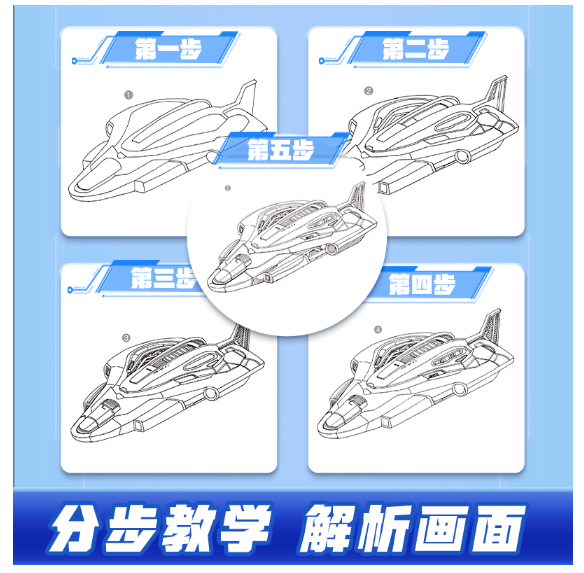 第一步

①

第二步

②

第五步

⑤

第三步

③

第四步

④

分步教学 解析画面