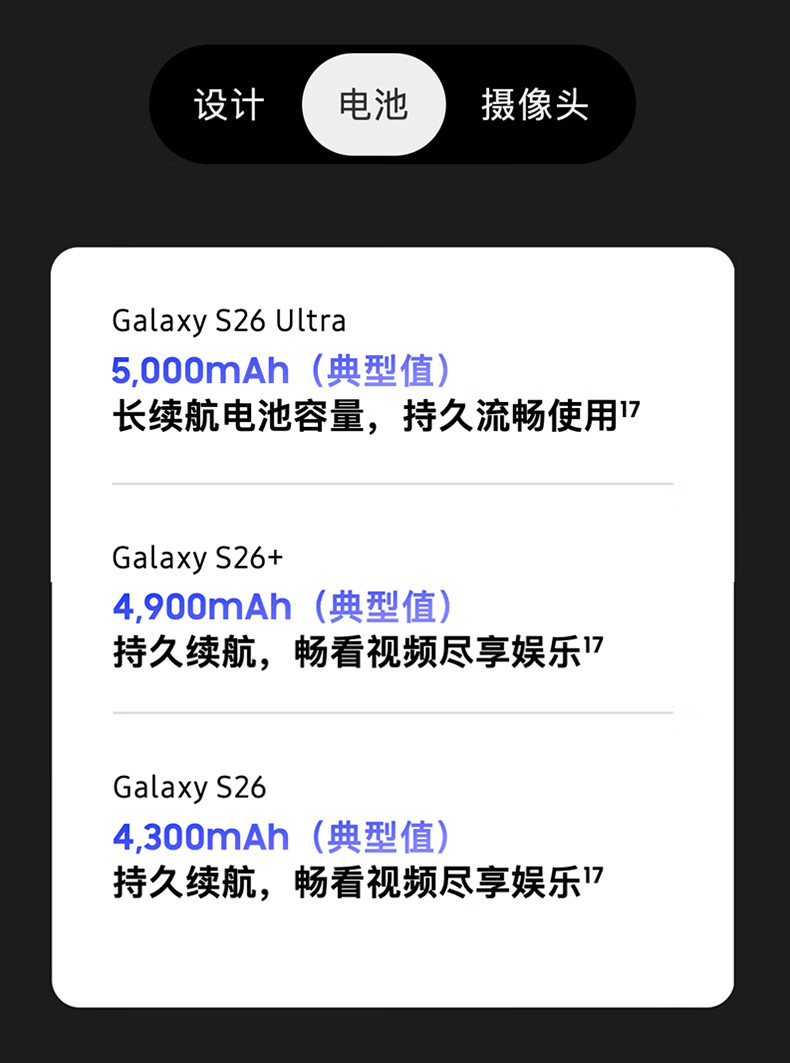 设计 电池 摄像头

Galaxy S26 Ultra
5,000mAh（典型值）
长续航电池容量，持久流畅使用$^{17}$

Galaxy S26+
4,900mAh（典型值）
持久续航，畅看视频尽享娱乐$^{17}$

Galaxy S26
4,300mAh（典型值）
持久续航，畅看视频尽享娱乐$^{17}$