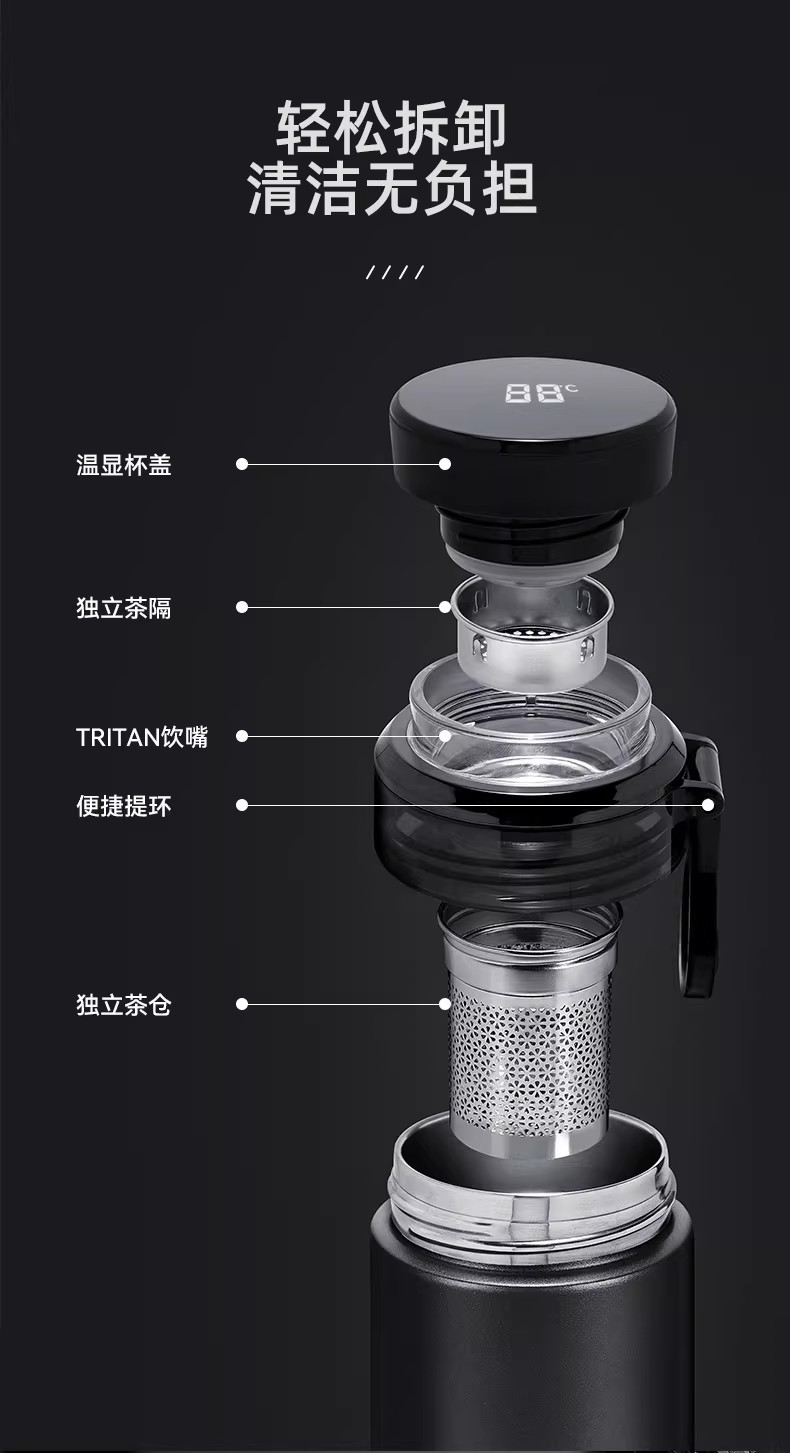 轻松拆卸
清洁无负担

////

88℃

温显杯盖

独立茶隔

TRITAN饮嘴

便捷提环

独立茶仓