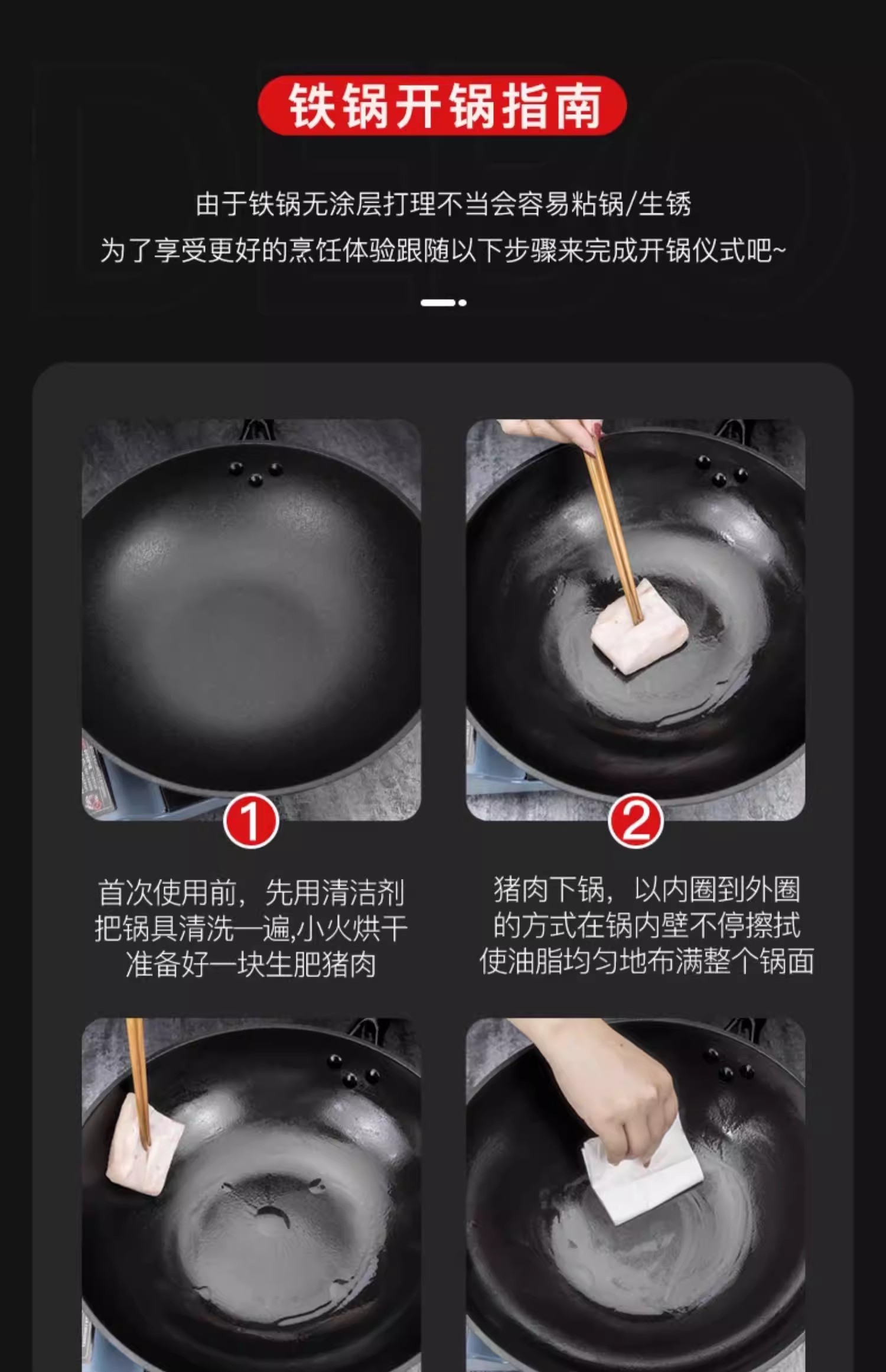 铁锅开锅指南

由于铁锅无涂层打理不当会容易粘锅/生锈
为了享受更好的烹饪体验跟随以下步骤来完成开锅仪式吧~

1

首次使用前，先用清洁剂把锅具清洗一遍,小火烘干准备好一块生肥猪肉

2

猪肉下锅，以内圈到外圈的方式在锅内壁不停擦拭使油脂均匀地布满整个锅面