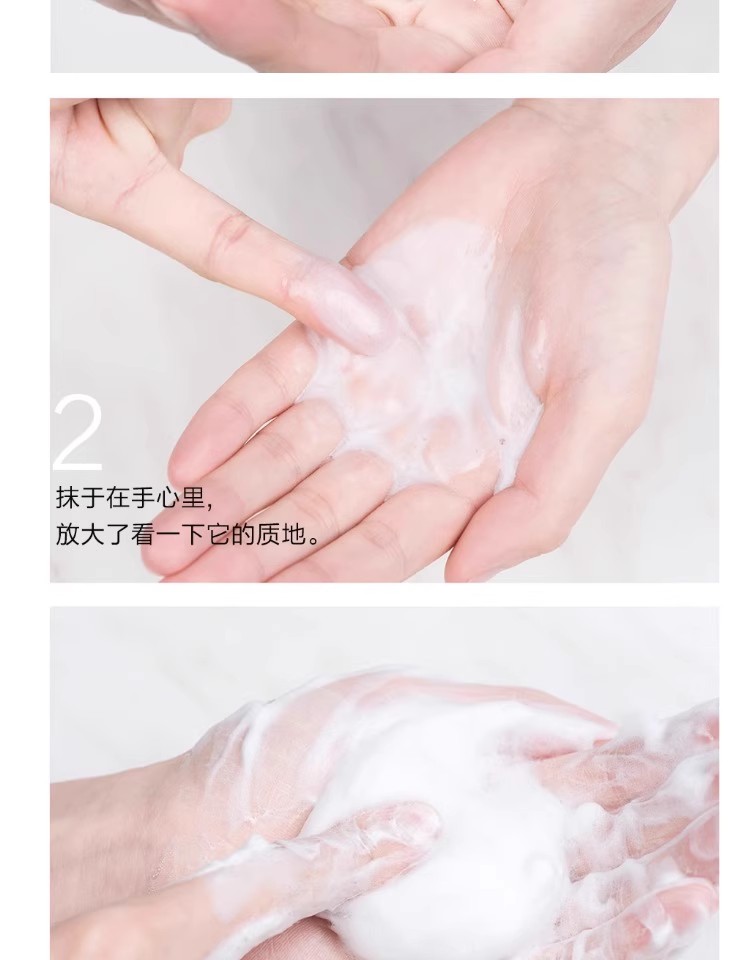 2
抹于在手心里,
放大了看一下它的质地。