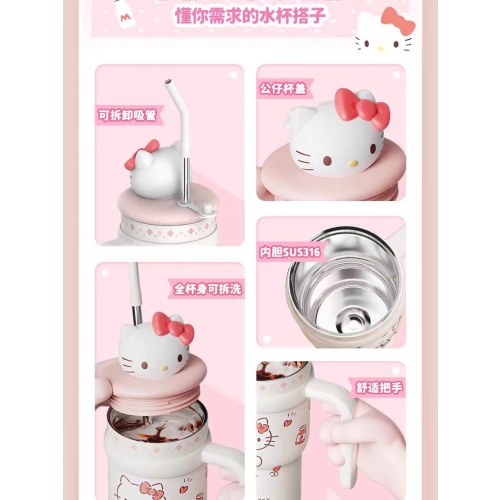 懂你需求的水杯搭子

可拆卸吸管

公仔杯盖

内胆SUS316

全杯身可拆洗

舒适把手