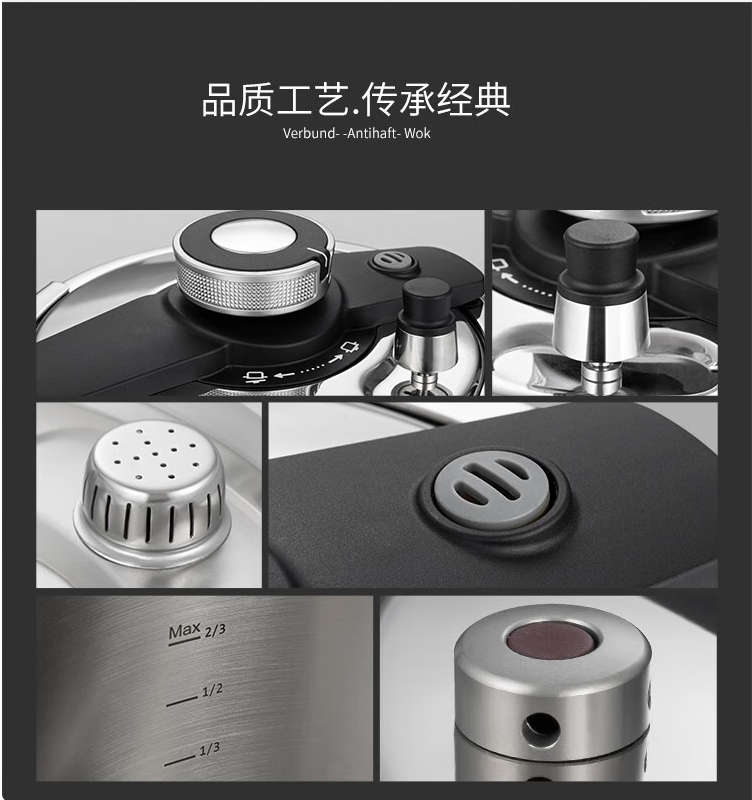 品质工艺.传承经典
Verbund- -Antihaft- Wok

Max 2/3
1/2
1/3