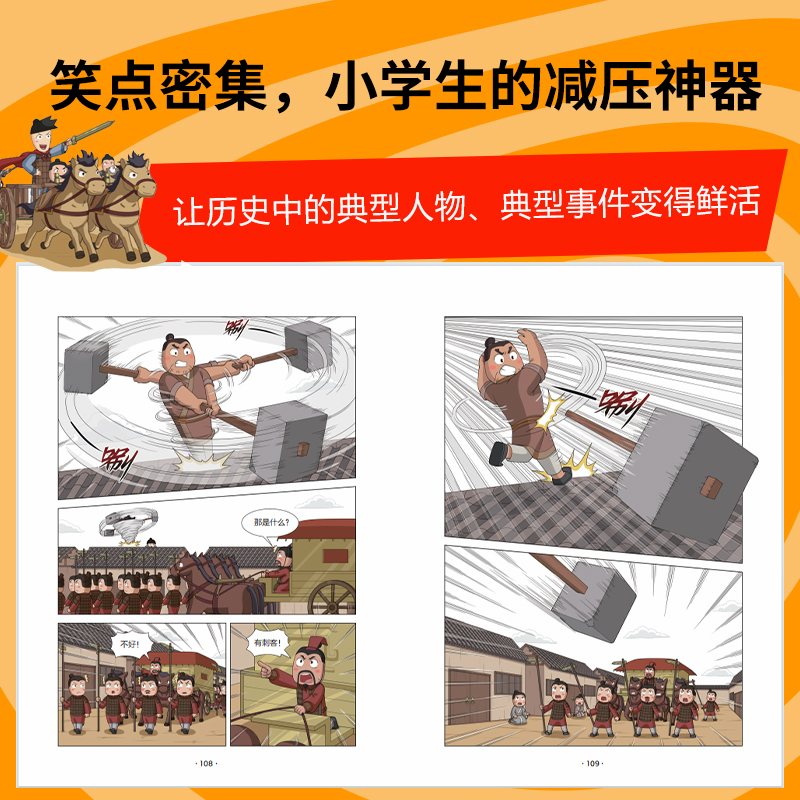 笑点密集，小学生的减压神器

让历史中的典型人物、典型事件变得鲜活

呼

呼

那是什么？

不好！

有刺客！

· 108 ·

呼

· 109 ·