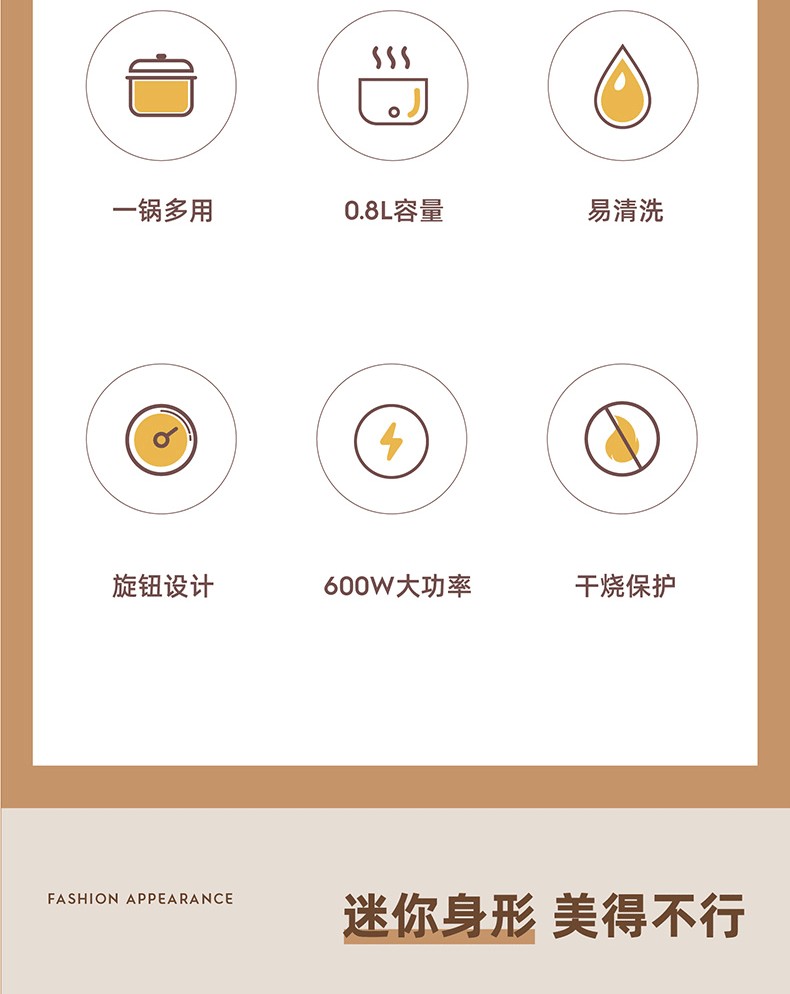 一锅多用

0.8L容量

易清洗

旋钮设计

600W大功率

干烧保护

FASHION APPEARANCE

迷你身形 美得不行