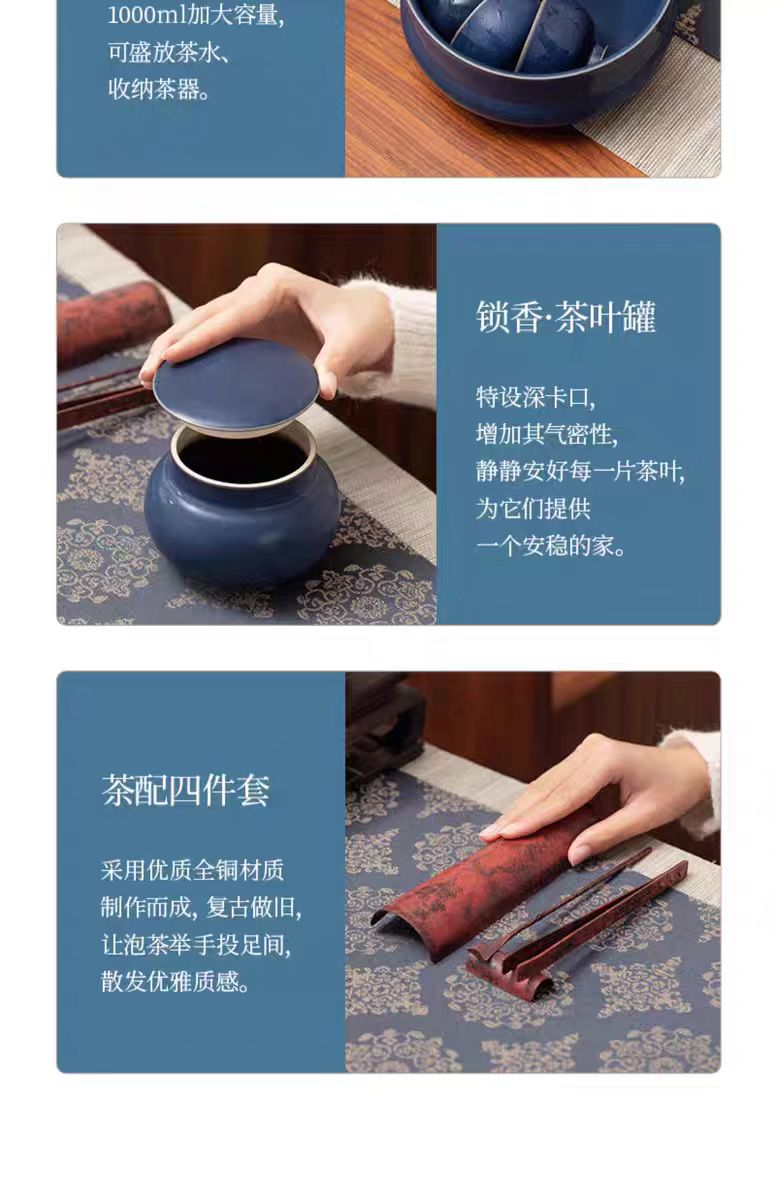 1000ml加大容量,
可盛放茶水、
收纳茶器。

锁香·茶叶罐

特设深卡口,
增加其气密性,
静静安好每一片茶叶,
为它们提供
一个安稳的家。

茶配四件套

采用优质全铜材质
制作而成, 复古做旧,
让泡茶举手投足间,
散发优雅质感。