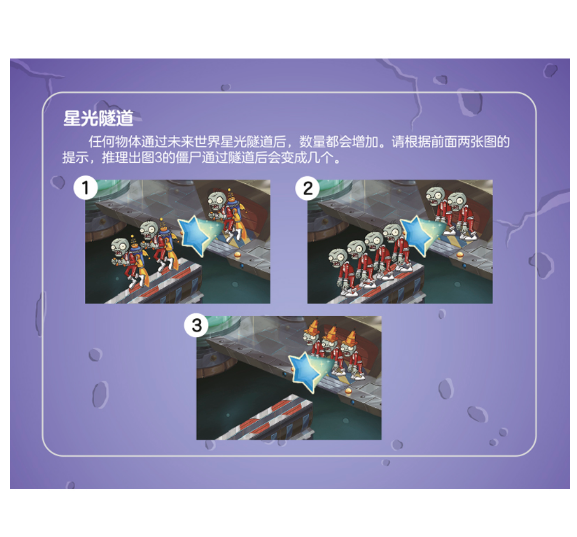 星光隧道

任何物体通过未来世界星光隧道后，数量都会增加。请根据前面两张图的提示，推理出图3的僵尸通过隧道后会变成几个。

1

2

3