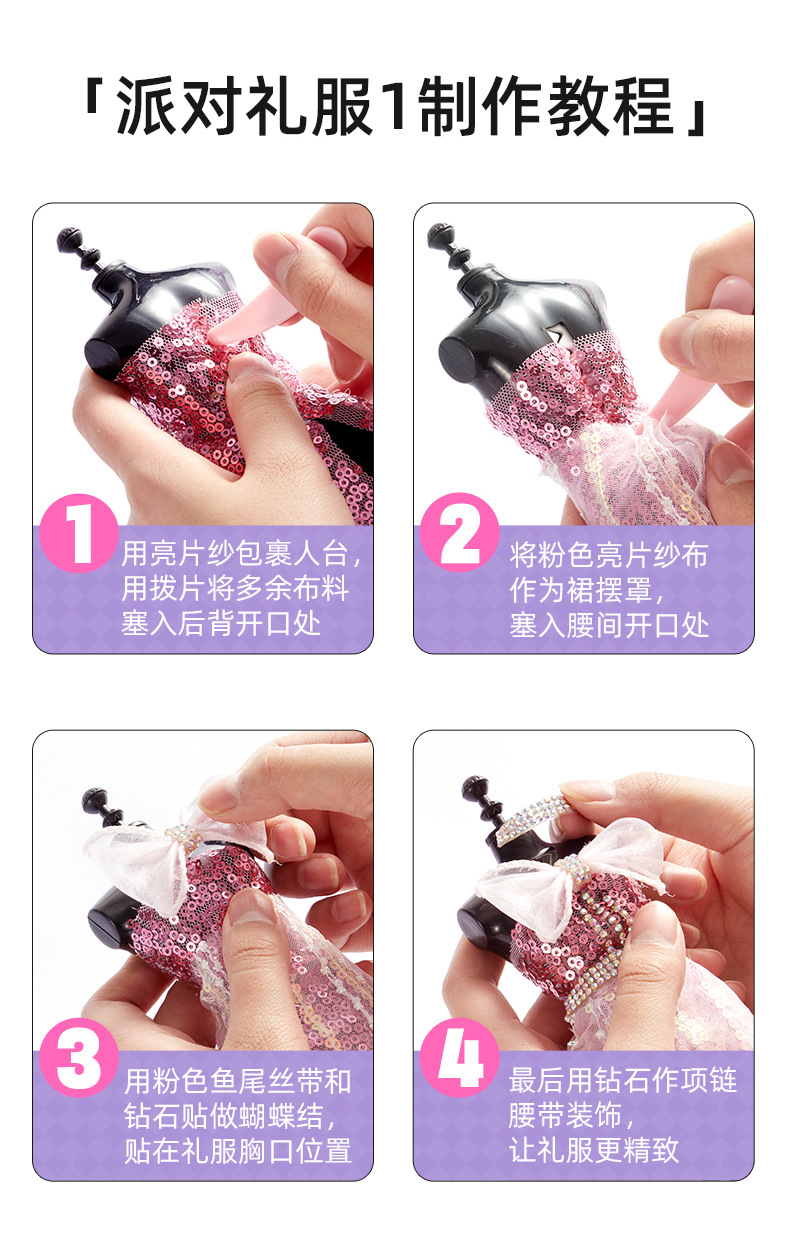 「派对礼服1制作教程」

1
用亮片纱包裹人台，用拨片将多余布料塞入后背开口处

2
将粉色亮片纱布作为裙摆罩，塞入腰间开口处

3
用粉色鱼尾丝带和钻石贴做蝴蝶结，贴在礼服胸口位置

4
最后用钻石作项链腰带装饰，让礼服更精致