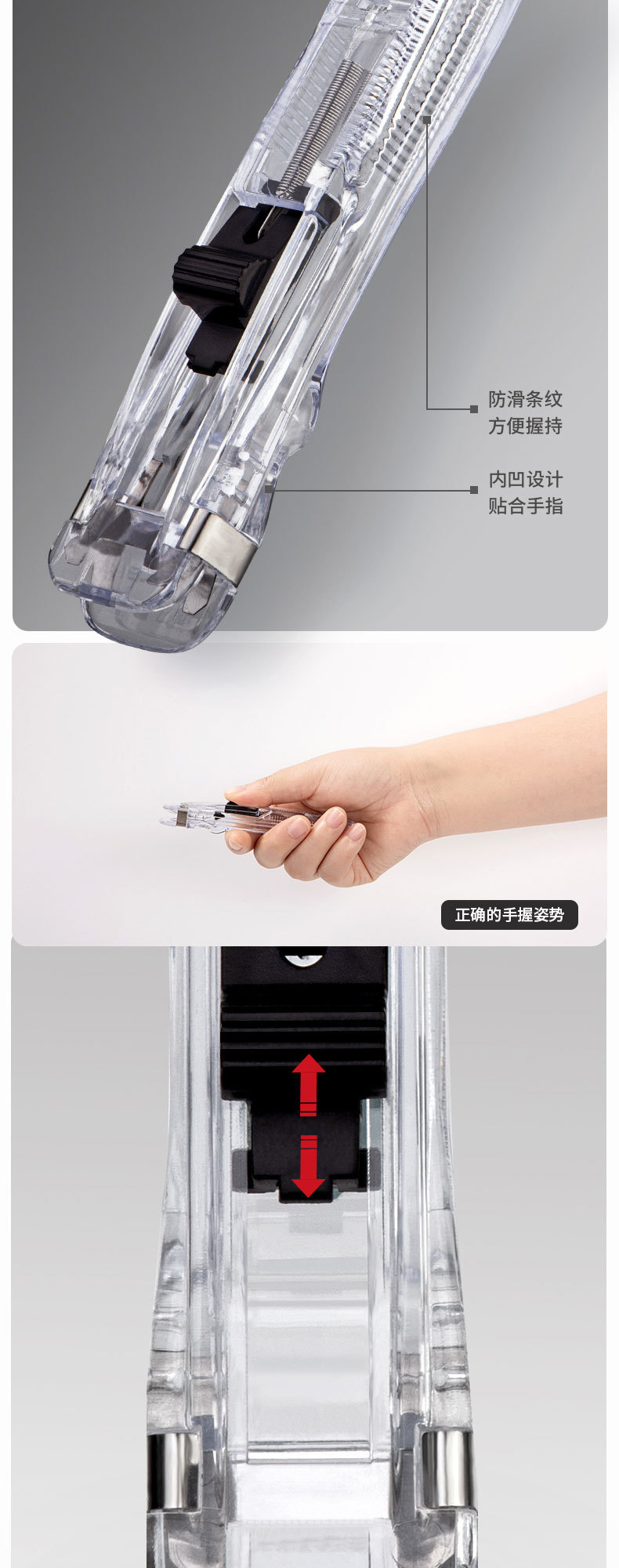 防滑条纹
方便握持

内凹设计
贴合手指

正确的手握姿势