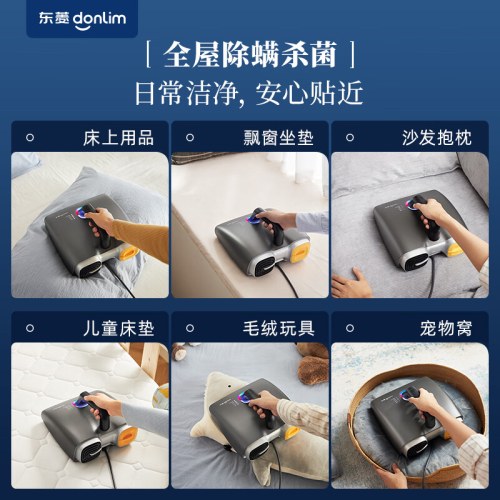 东菱 donlim

[ 全屋除螨杀菌 ]

日常洁净, 安心贴近

床上用品

飘窗坐垫

沙发抱枕

儿童床垫

毛绒玩具

宠物窝